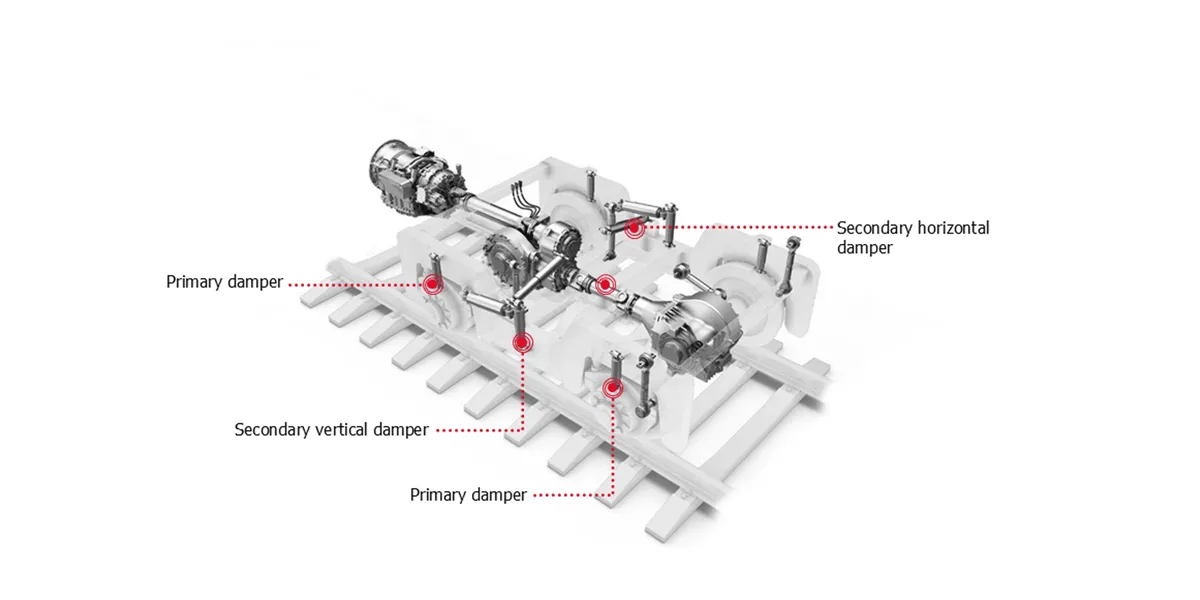 Secondary horizontal damper

Primary damper

Secondary vertical damper

Primary damper